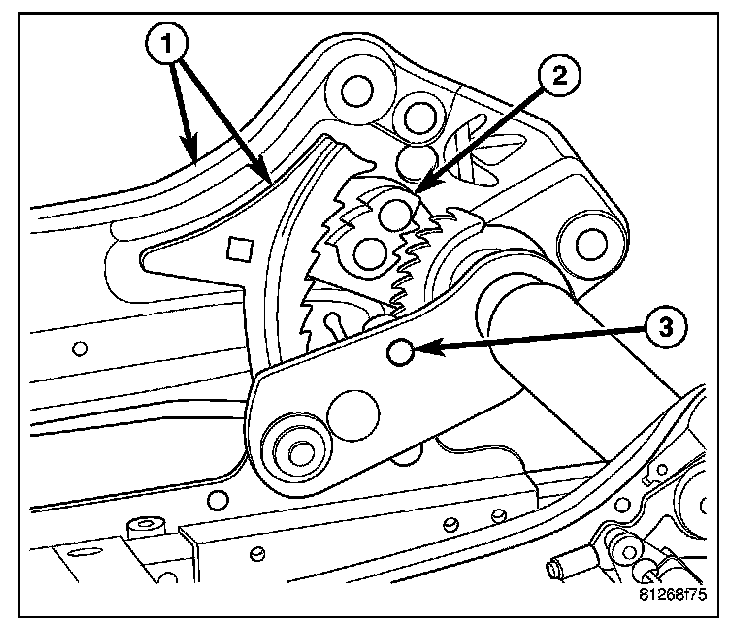 1
2
3
81268f75