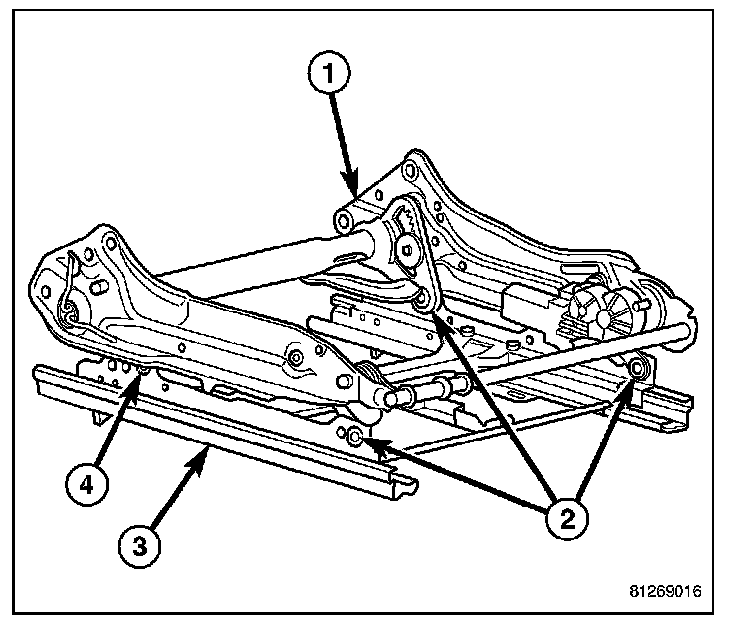 1
4
3
2
81269016