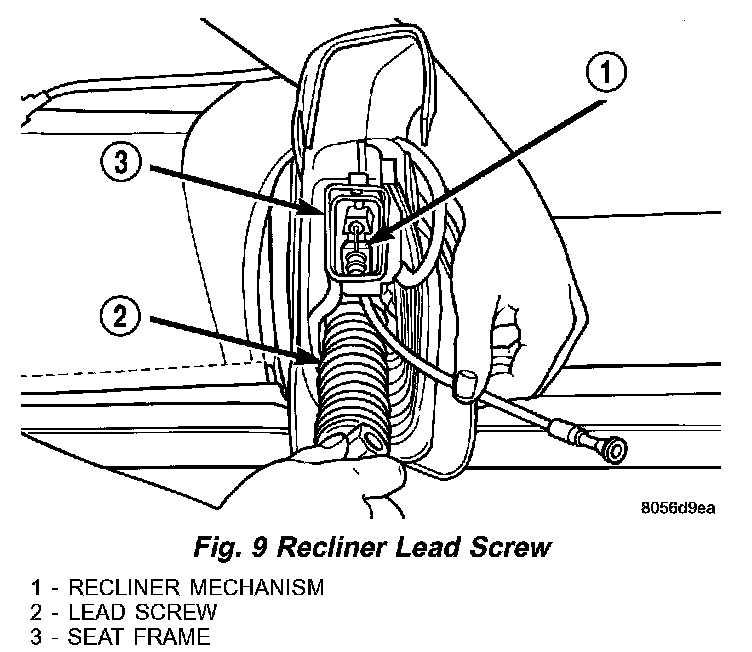 1

3

2

8056d9ea

Fig. 9 Recliner Lead Screw

1 - RECLINER MECHANISM
2 - LEAD SCREW
3 - SEAT FRAME