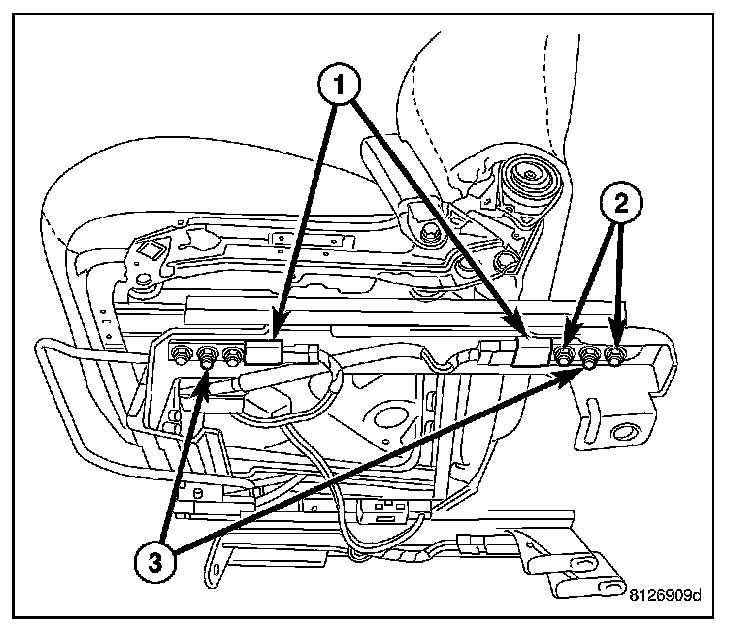 1
2
3
8126909d