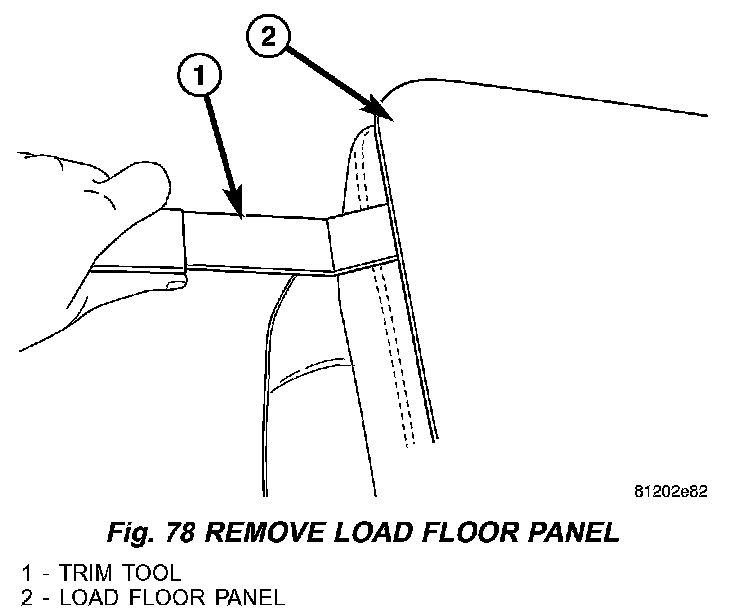 2

1

81202e82

Fig. 78 REMOVE LOAD FLOOR PANEL

1 - TRIM TOOL
2 - LOAD FLOOR PANEL