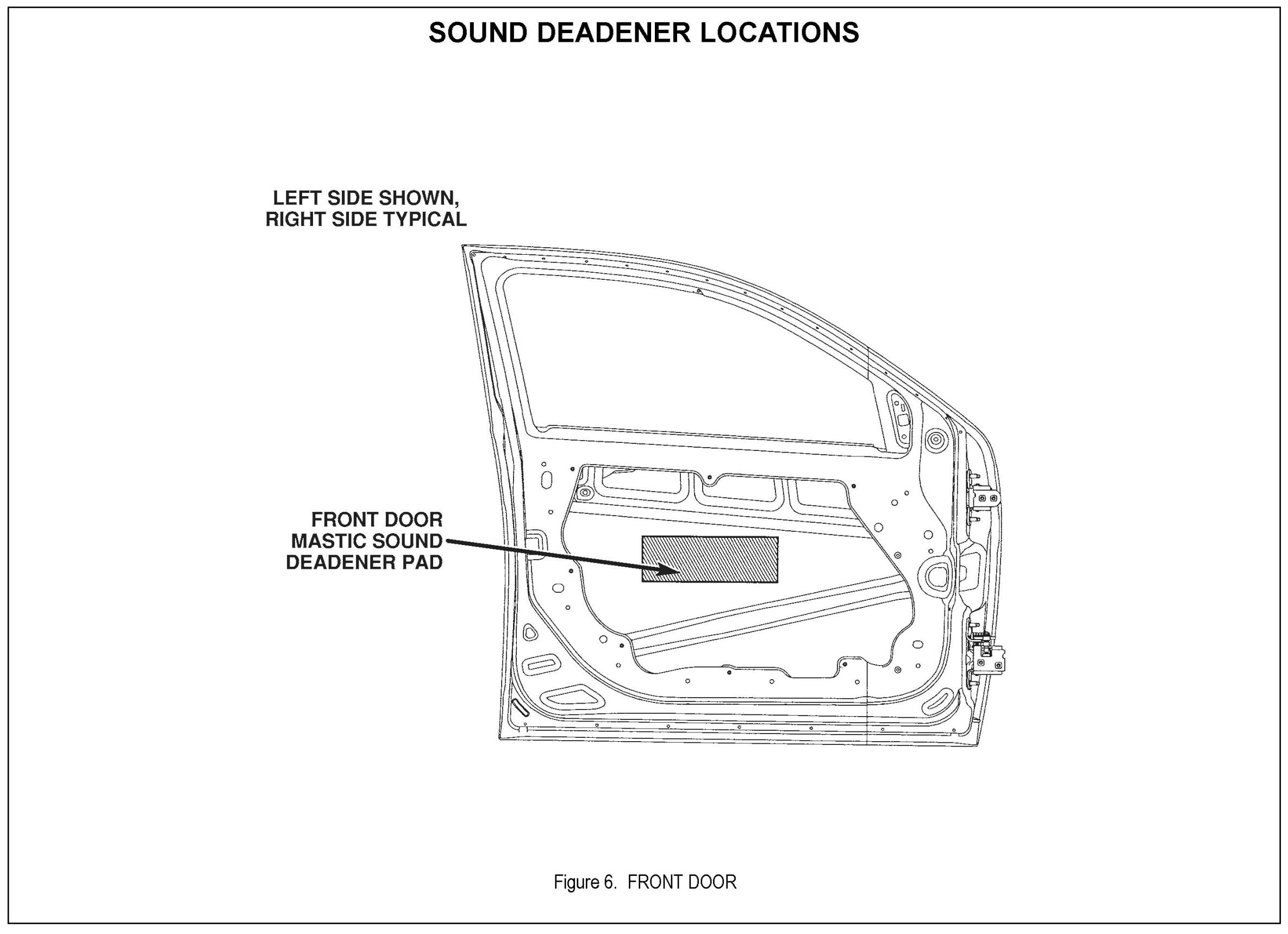 SOUND DEADENER LOCATIONS

LEFT SIDE SHOWN, RIGHT SIDE TYPICAL

FRONT DOOR MASTIC SOUND DEADENER PAD

Figure 6. FRONT DOOR