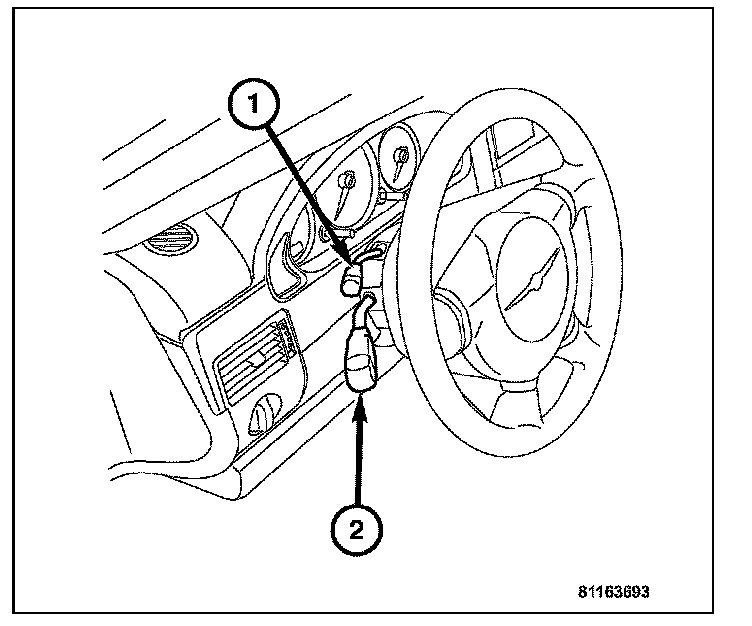 1

2

81163693