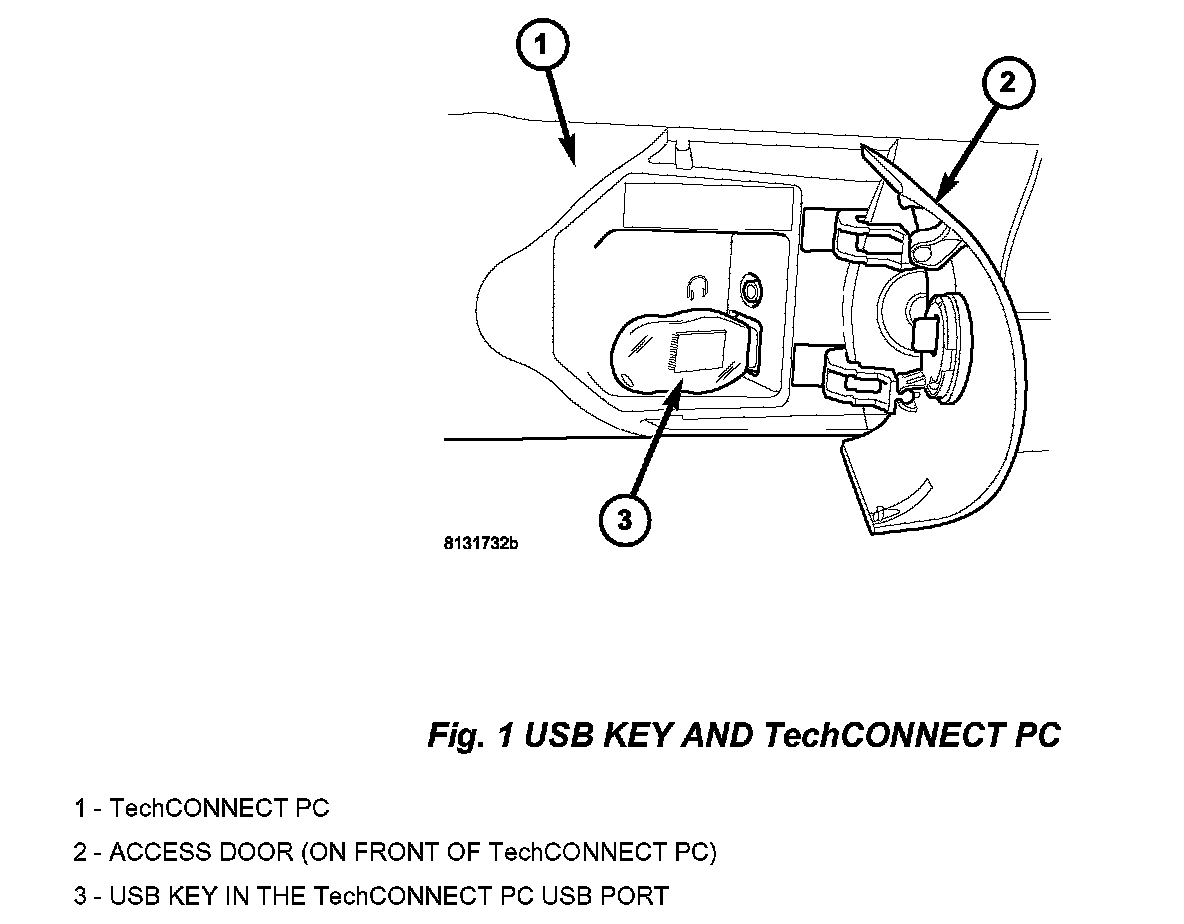 1

2

3

8131732b

Fig. 1 USB KEY AND TechCONNECT PC

1 - TechCONNECT PC

2 - ACCESS DOOR (ON FRONT OF TechCONNECT PC)

3 - USB KEY IN THE TechCONNECT PC USB PORT