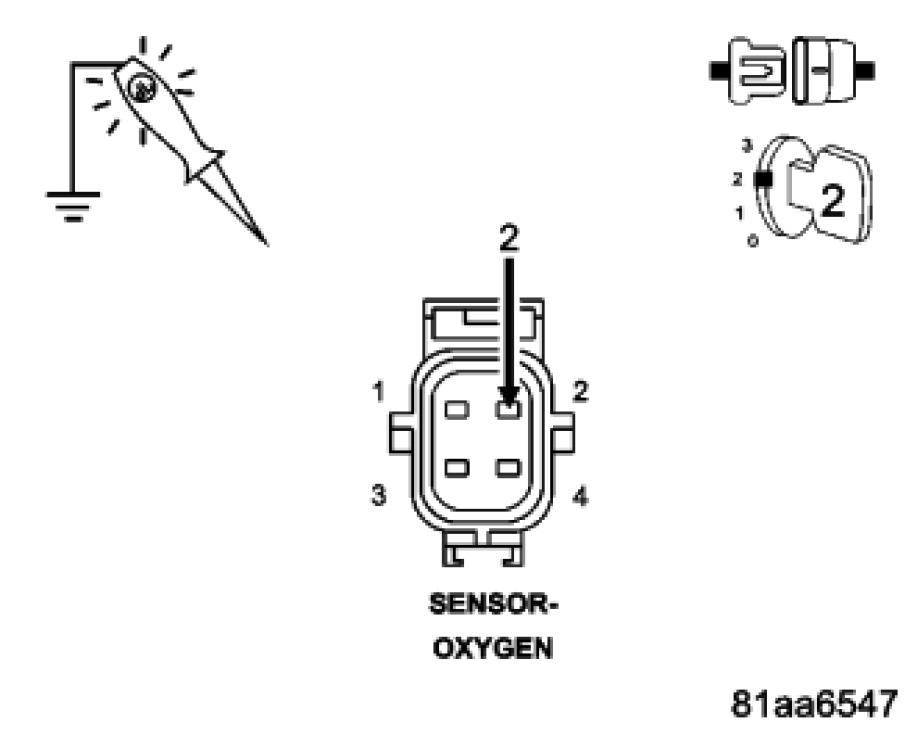 3
2
1
0
2

2

1
2
3
4

SENSOR-
OXYGEN

81aa6547