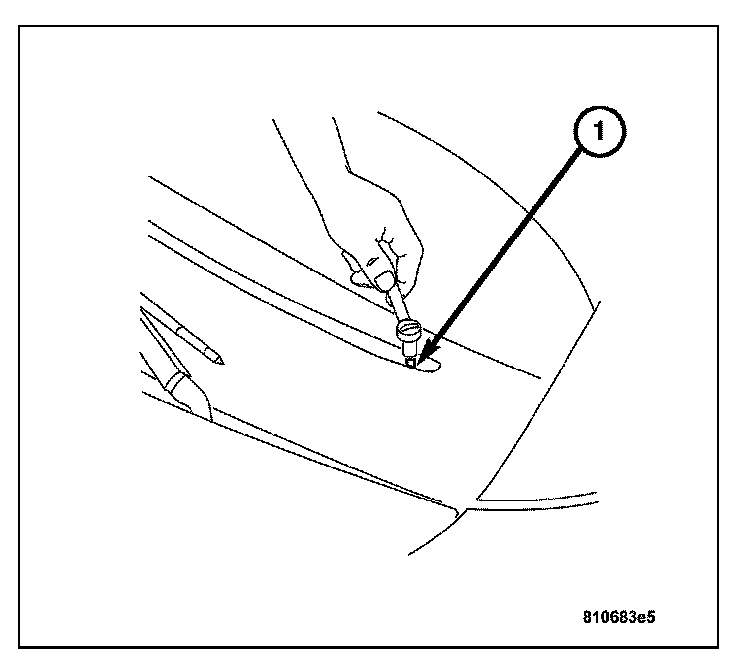 1

810683e5