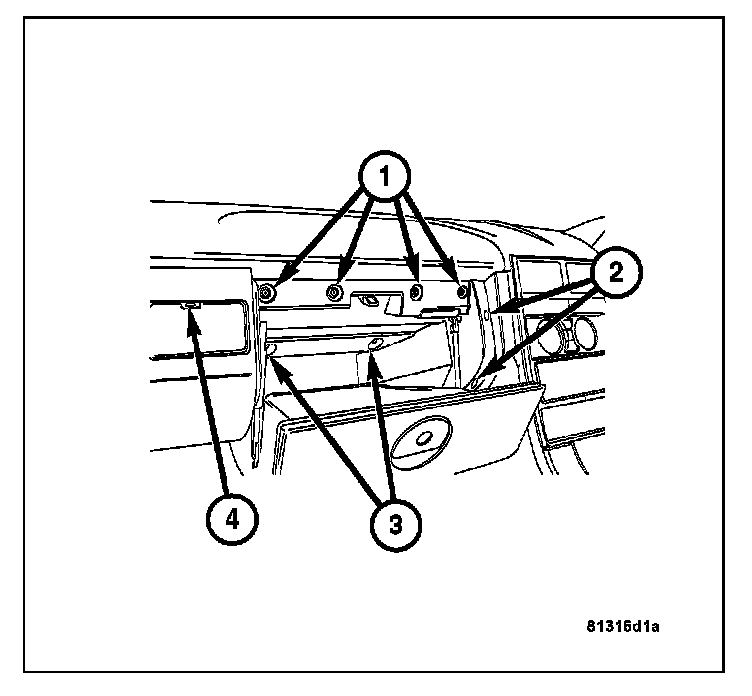 1
2
4
3
81316d1a