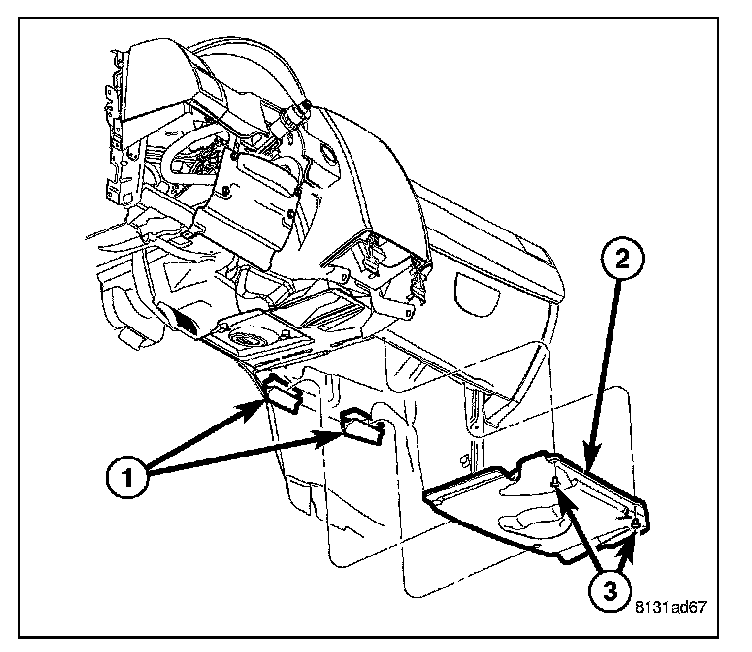 2
1
3
8131ad67