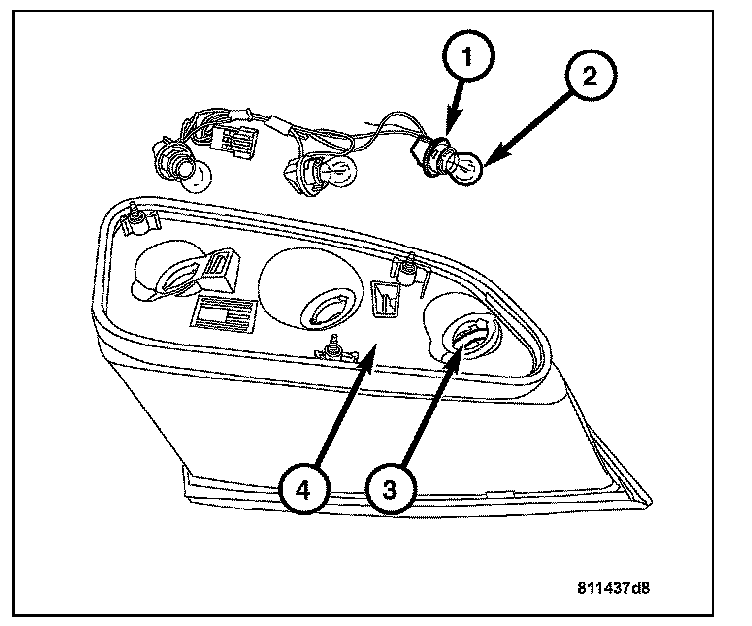 1
2
4
3
811437d8