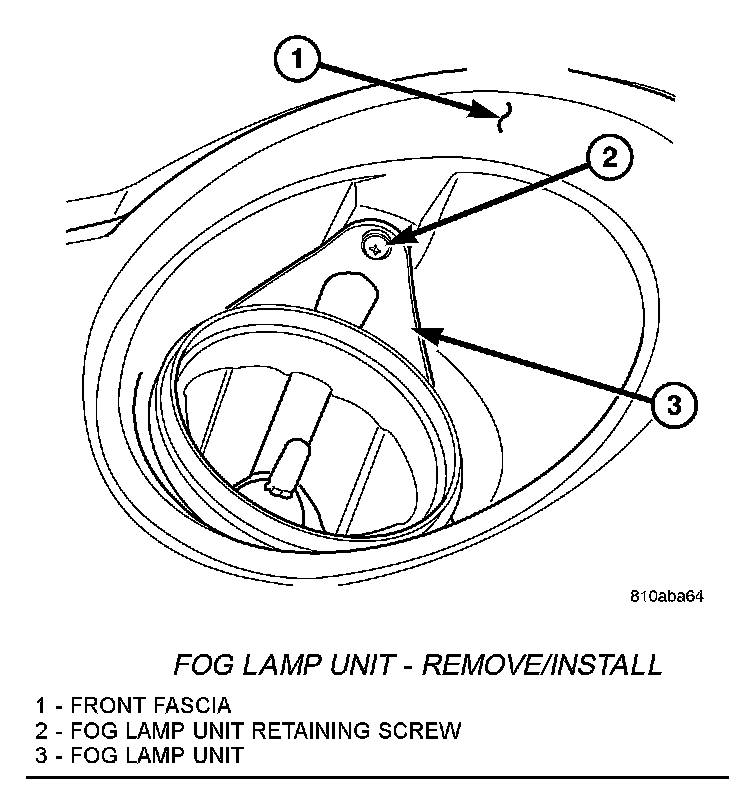 1

2

3

810aba64

FOG LAMP UNIT - REMOVE/INSTALL

1 - FRONT FASCIA
2 - FOG LAMP UNIT RETAINING SCREW
3 - FOG LAMP UNIT