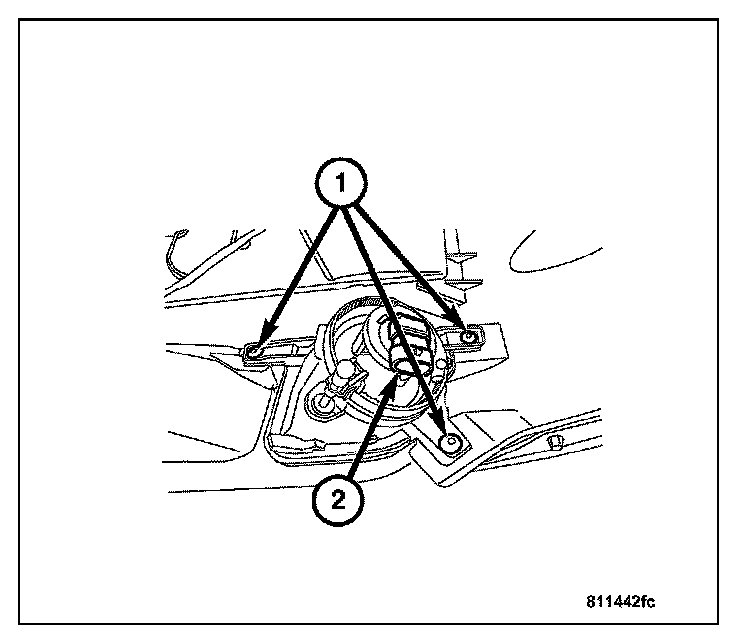 1

2

811442fc