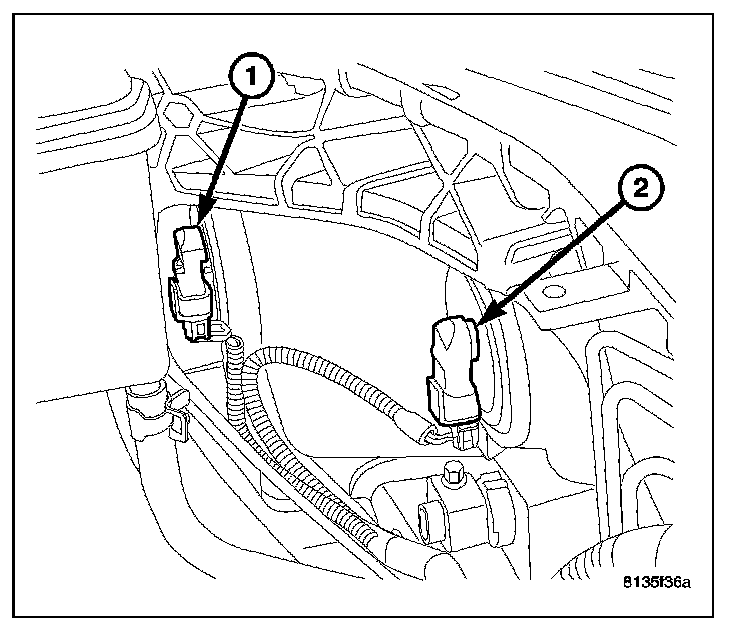 1
2
8135f36a