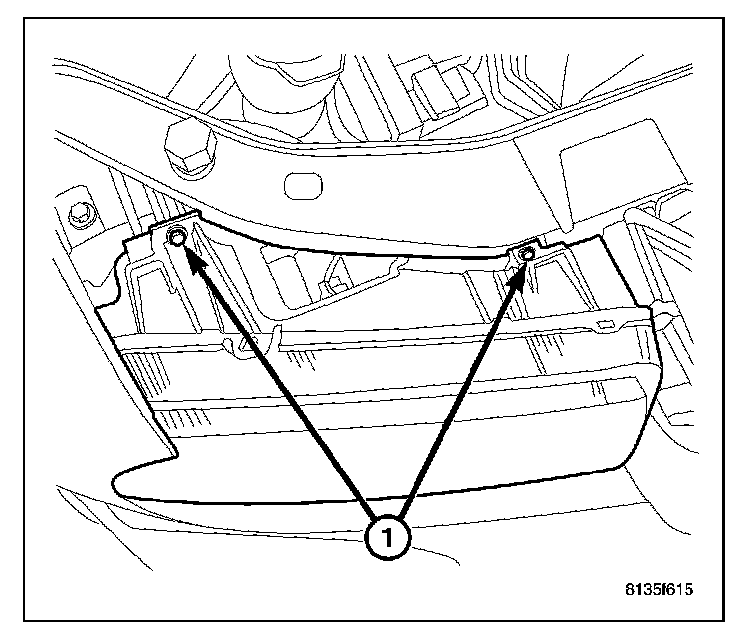 1

8135f615