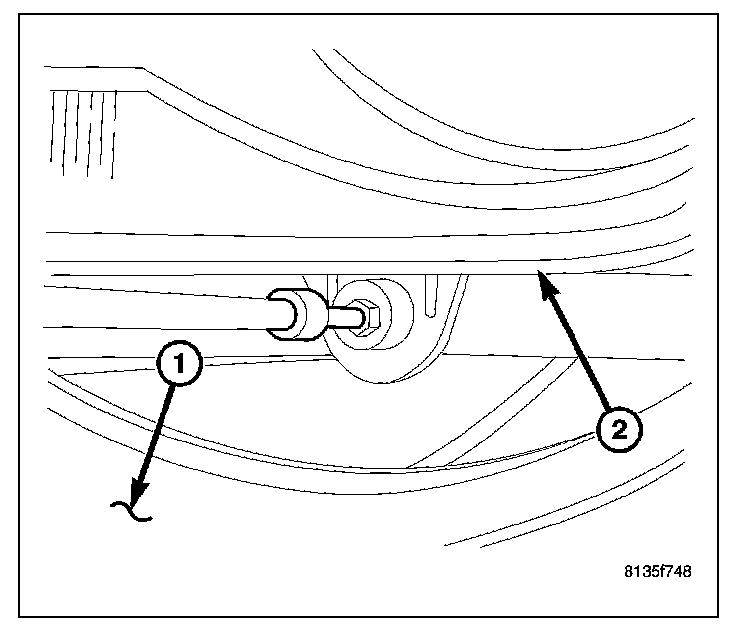 1
2
8135f748