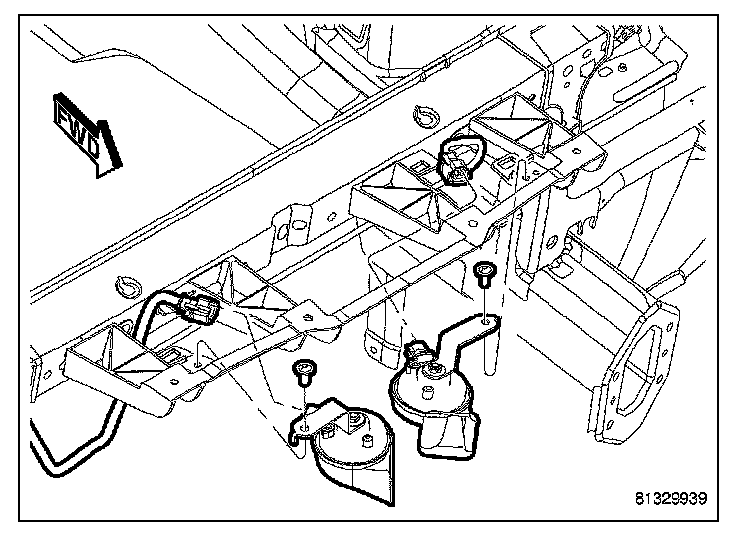 FWD

81329939