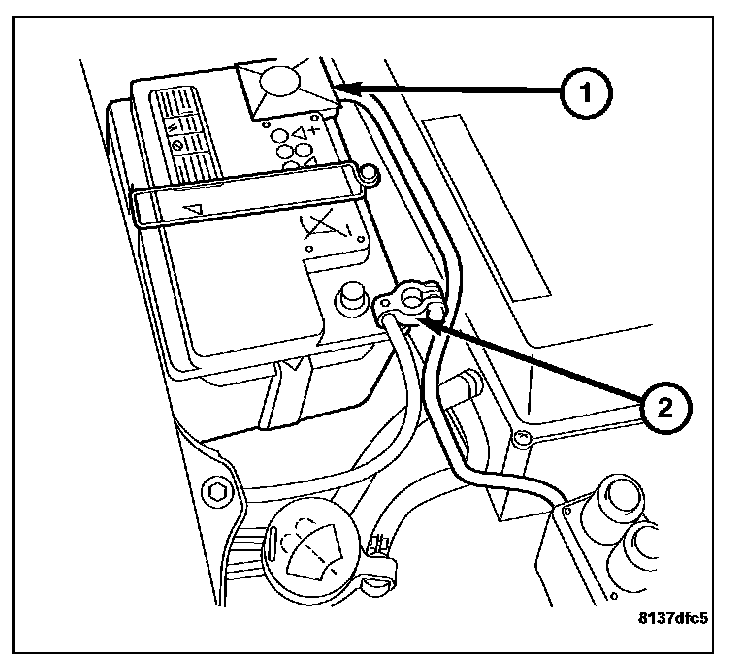 1
2
8137dfc5