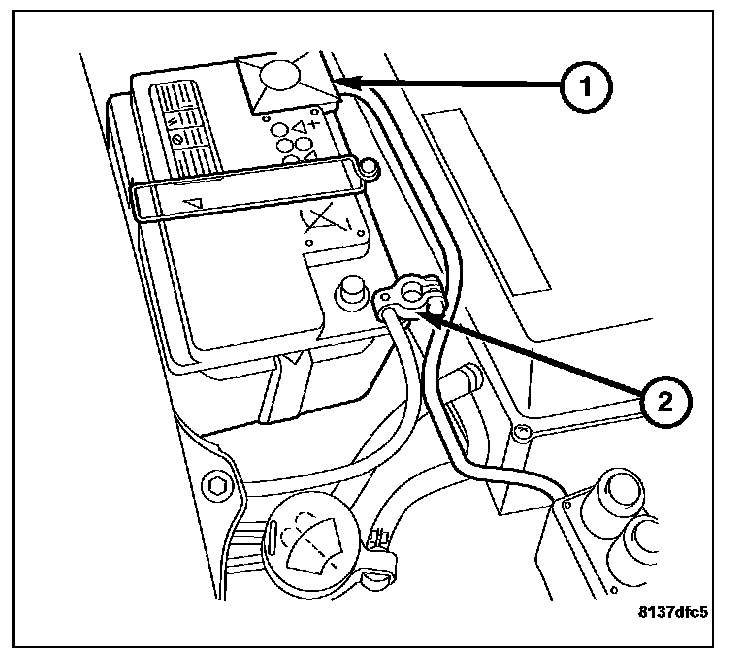 1

2

8137dfc5