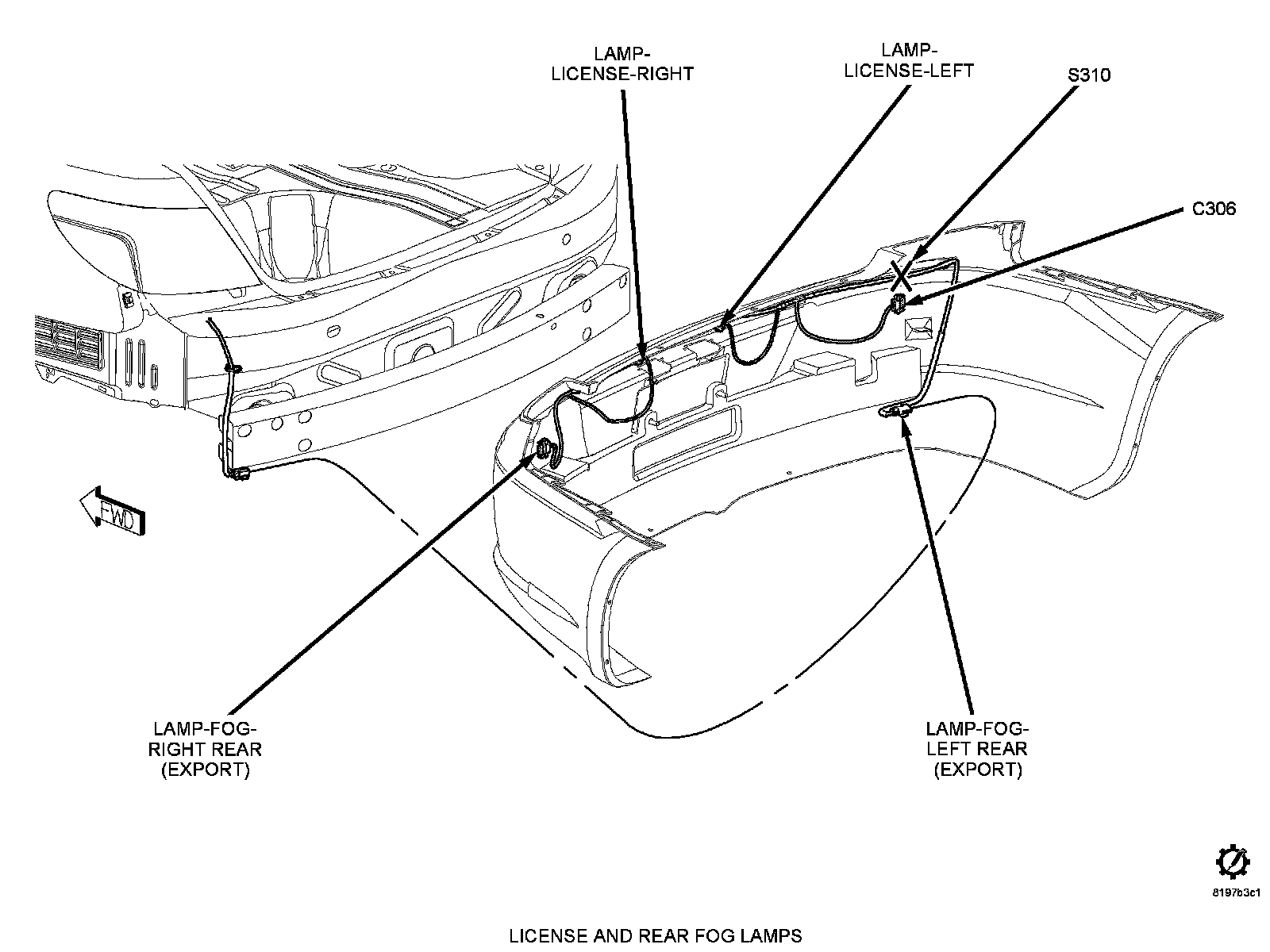 LAMP-LICENSE-RIGHT

LAMP-LICENSE-LEFT

S310

C306

FWD

LAMP-FOG-RIGHT REAR (EXPORT)

LAMP-FOG-LEFT REAR (EXPORT)

8197b3c1

LICENSE AND REAR FOG LAMPS