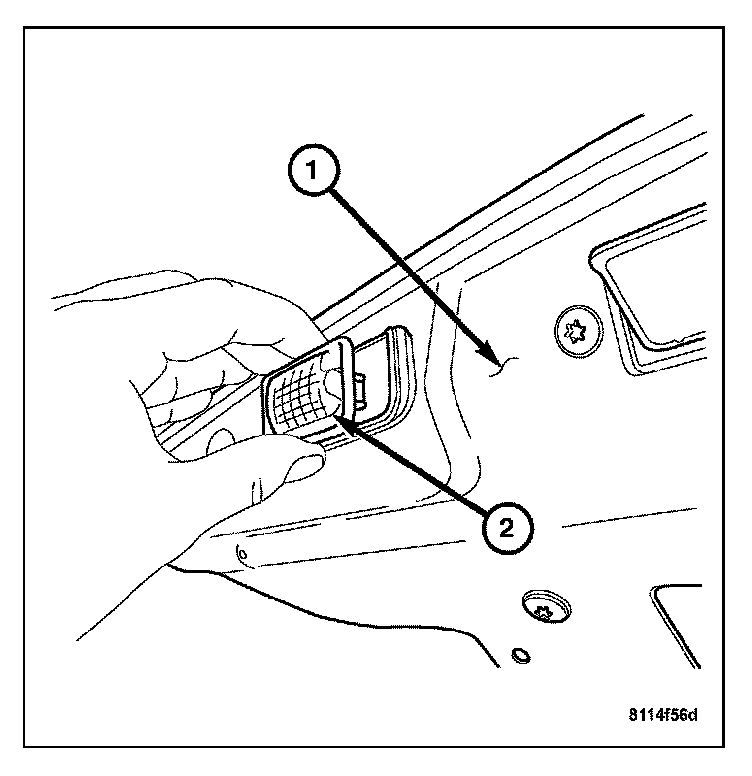 1

2

8114f56d