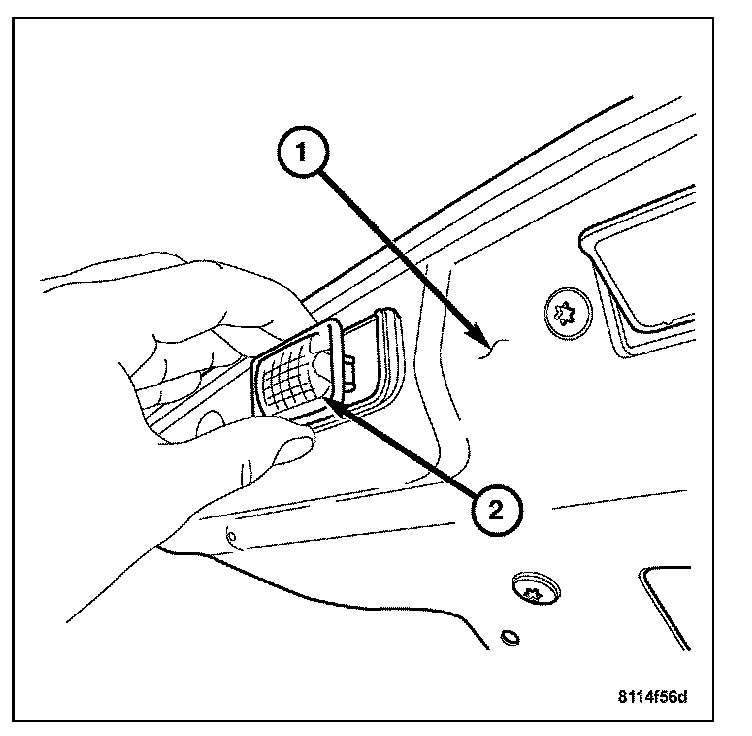 1

2

8114f56d