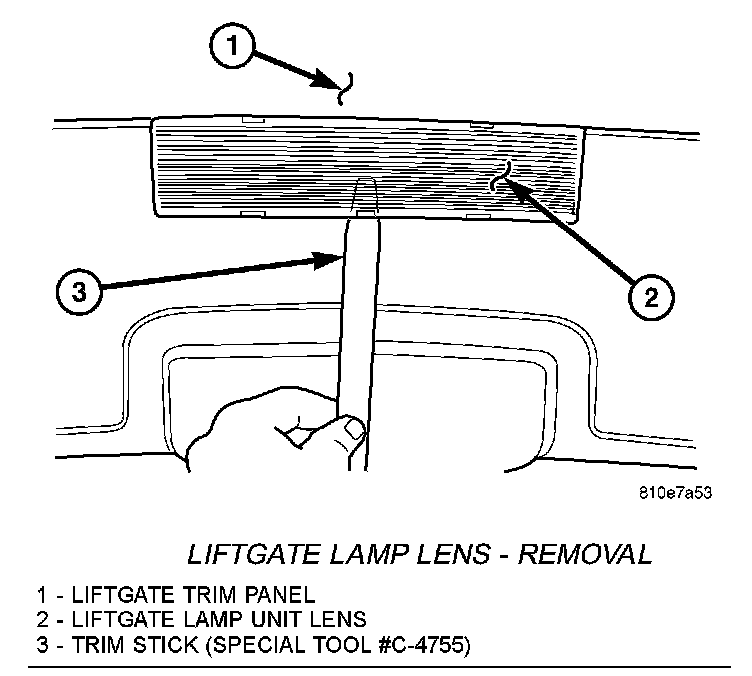 1

2

3

810e7a53

LIFTGATE LAMP LENS - REMOVAL

1 - LIFTGATE TRIM PANEL
2 - LIFTGATE LAMP UNIT LENS
3 - TRIM STICK (SPECIAL TOOL #C-4755)