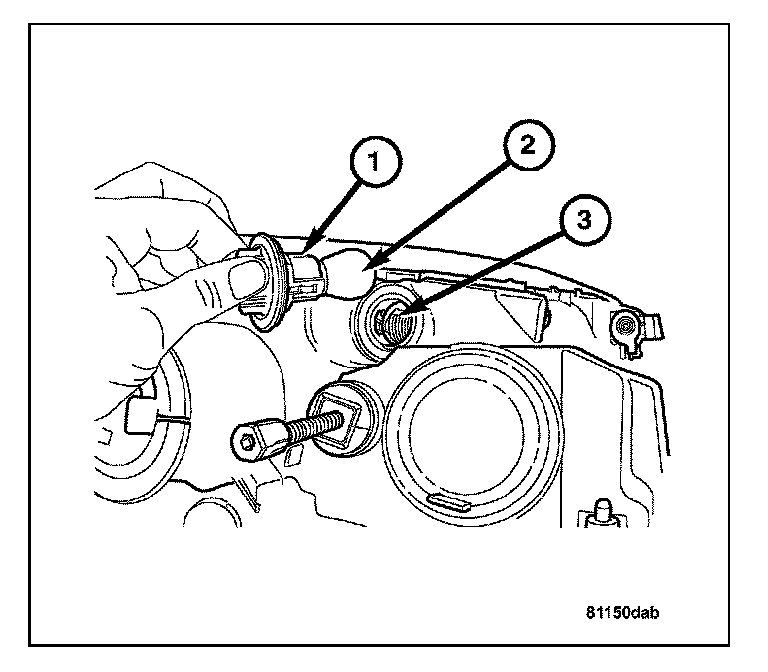 1
2
3
81150dab