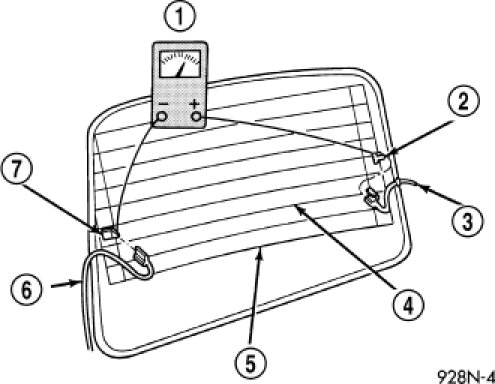 1
−
+
2
7
3
6
4
5
928N-4