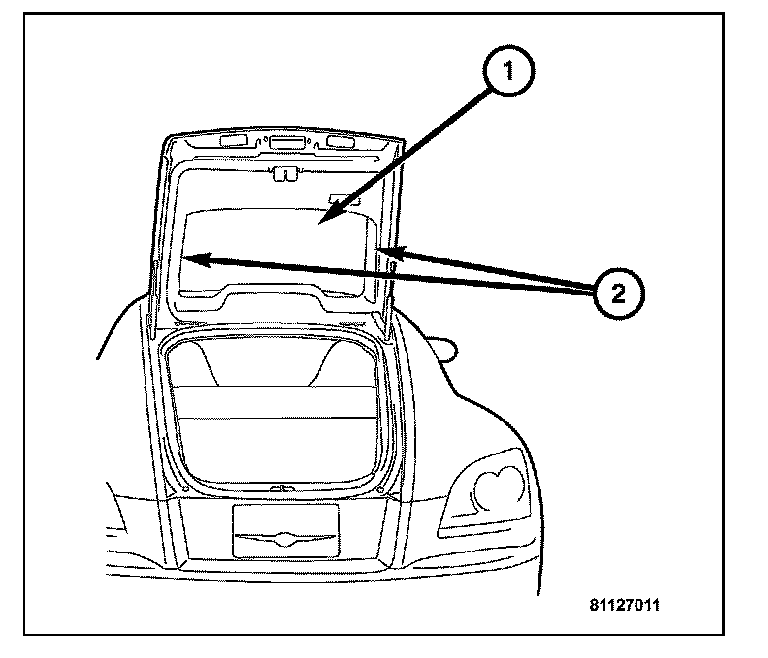 1

2

81127011