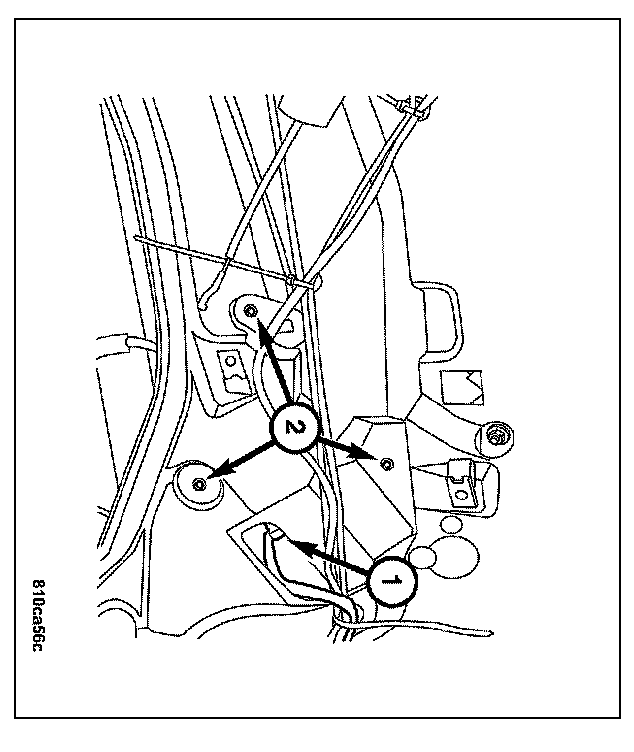 2
1
810ca56c