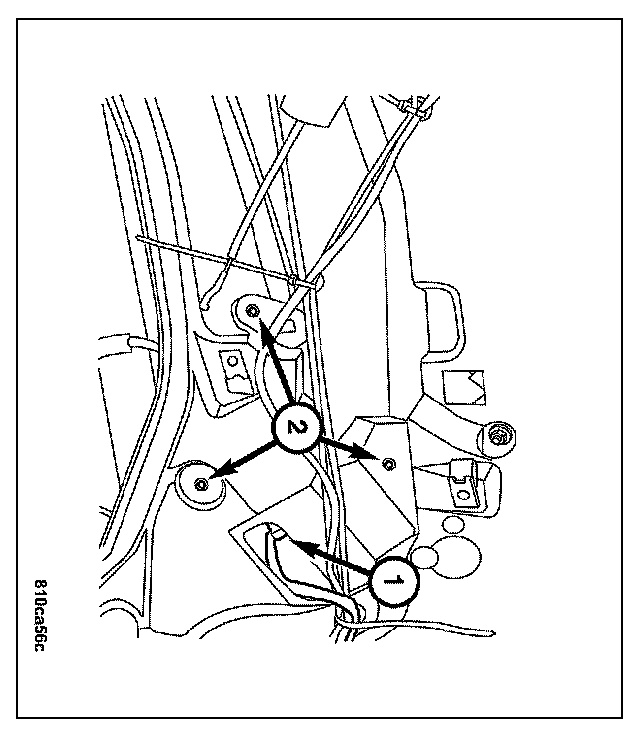 2
1
810ca56c