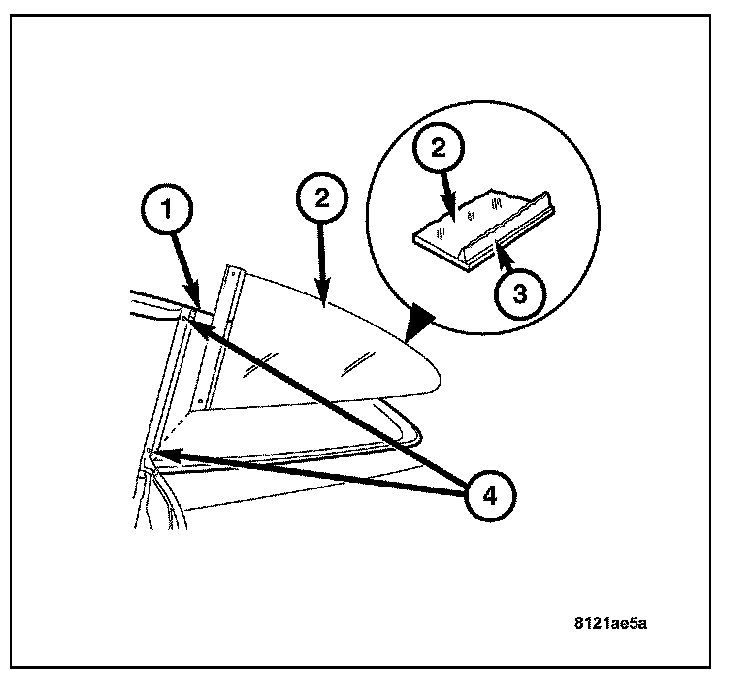 1
2
2
3
4
8121ae5a