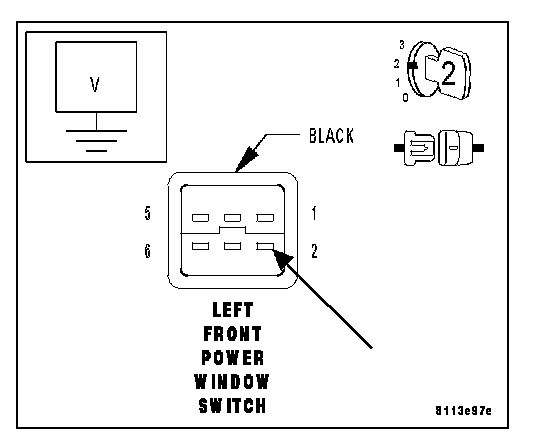 V

3
2
1
0
2

BLACK

5
1
6
2

LEFT
FRONT
POWER
WINDOW
SWITCH

8113e97e