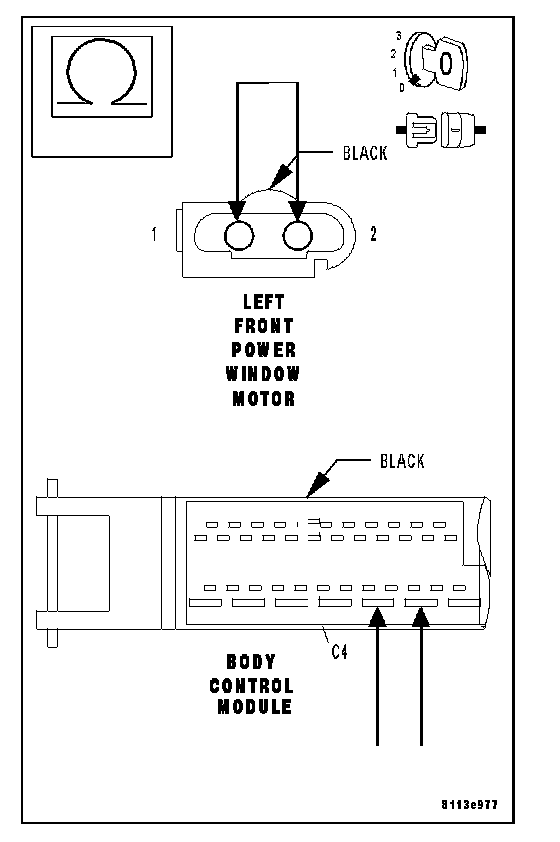 3
2
1
0

BLACK

1

2

LEFT FRONT POWER WINDOW MOTOR

BLACK

C4

BODY CONTROL MODULE

8113e977