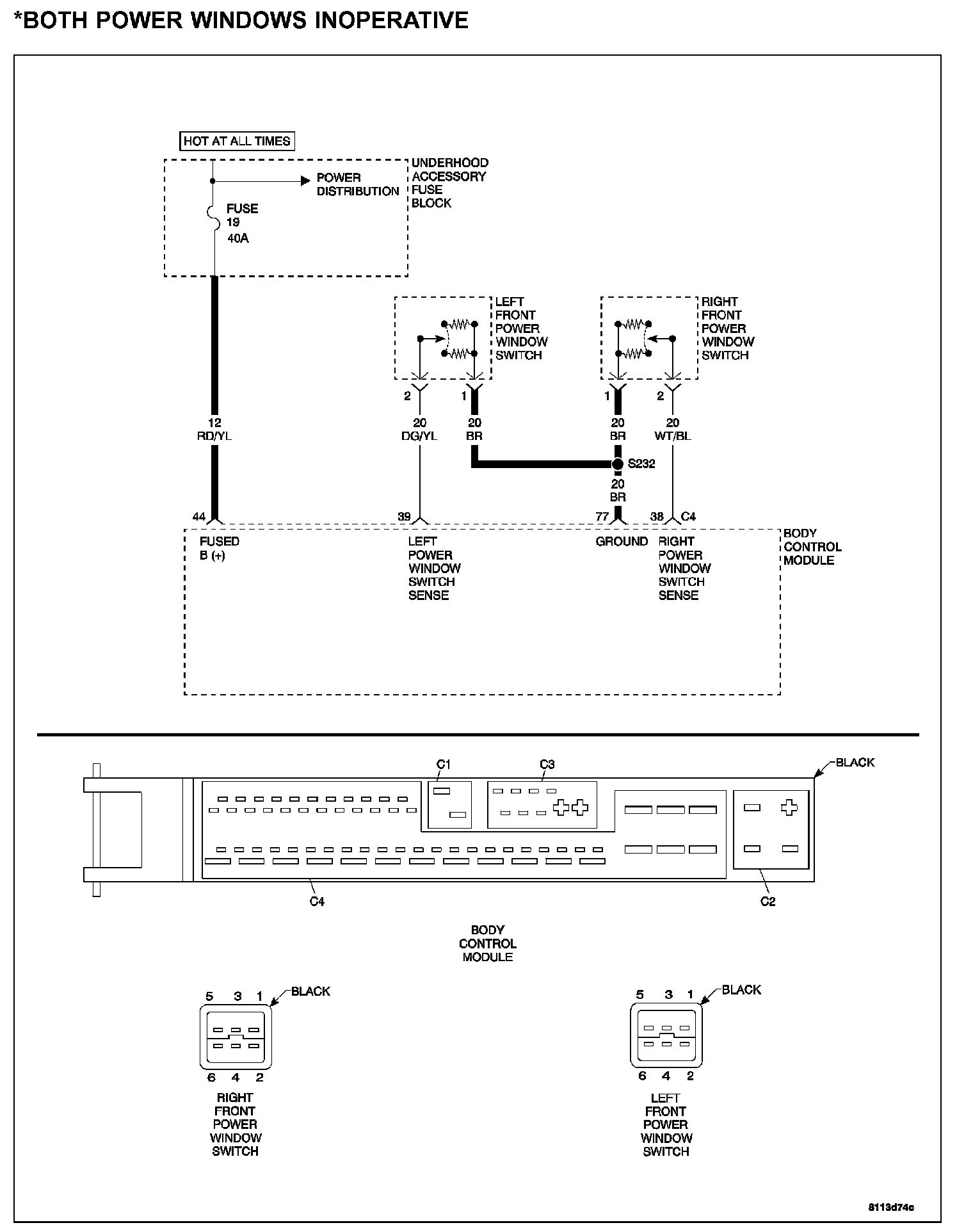 *BOTH POWER WINDOWS INOPERATIVE

HOT AT ALL TIMES

POWER DISTRIBUTION

UNDERHOOD ACCESSORY FUSE BLOCK

FUSE 19 40A

LEFT FRONT POWER WINDOW SWITCH

RIGHT FRONT POWER WINDOW SWITCH

2 1

1 2

12 RD/YL

20 DG/YL

20 BR

20 BR

20 WT/BL

S232

20 BR

44

39

77

38 C4

FUSED B (+)

LEFT POWER WINDOW SWITCH SENSE

GROUND

RIGHT POWER WINDOW SWITCH SENSE

BODY CONTROL MODULE

C1

C3

BLACK

C4

C2

BODY CONTROL MODULE

5 3 1

BLACK

6 4 2

RIGHT FRONT POWER WINDOW SWITCH

5 3 1

BLACK

6 4 2

LEFT FRONT POWER WINDOW SWITCH

8113d74c