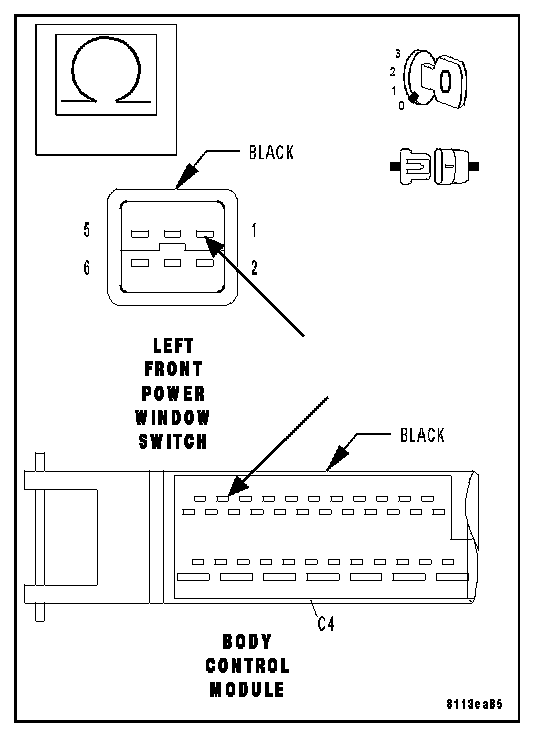 3
2
1
0

BLACK

5
6
1
2

LEFT FRONT POWER WINDOW SWITCH

BLACK

C4

BODY CONTROL MODULE

8113ea85