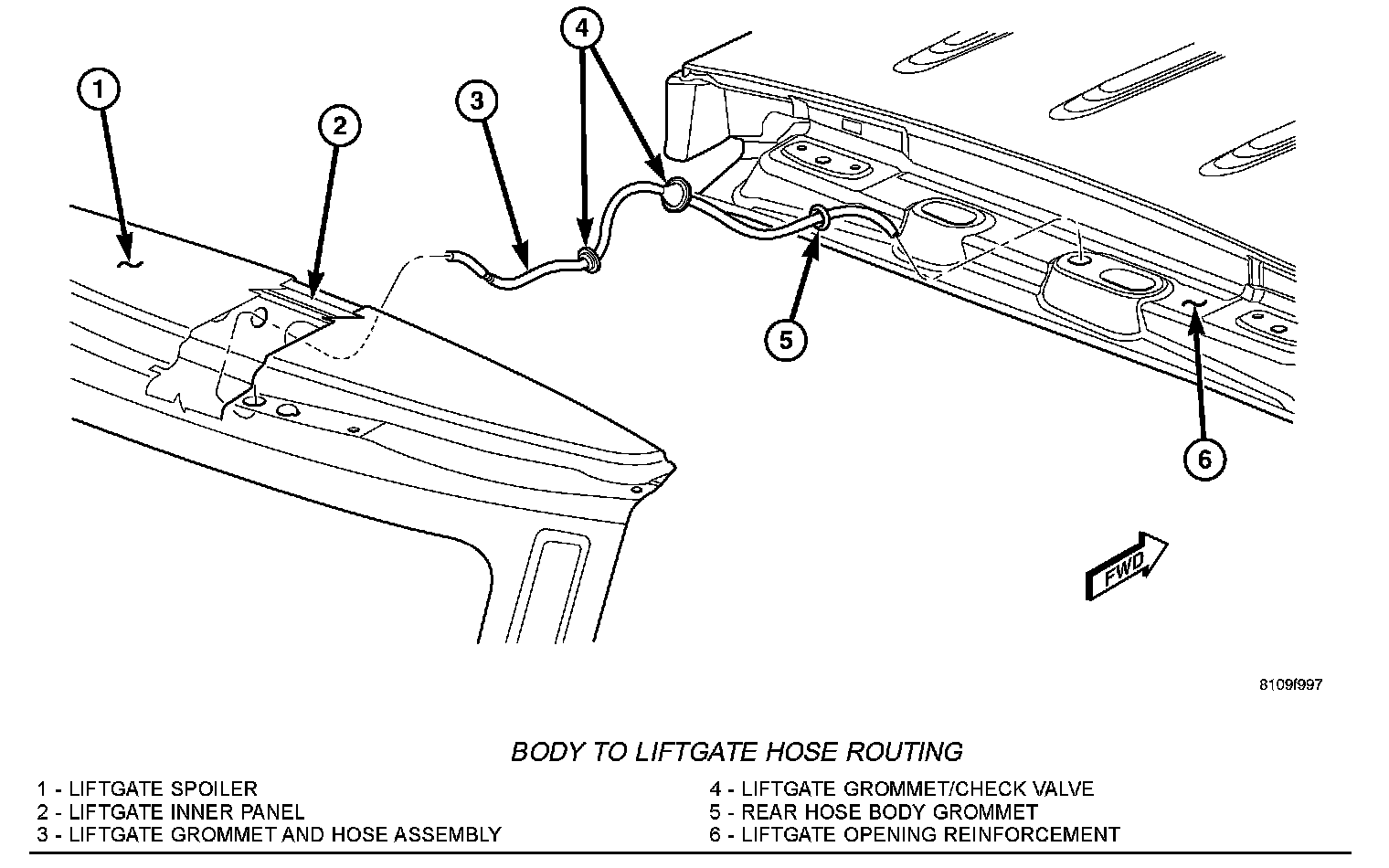 1
2
3
4
5
6
FWD
8109f997

BODY TO LIFTGATE HOSE ROUTING

1 - LIFTGATE SPOILER
2 - LIFTGATE INNER PANEL
3 - LIFTGATE GROMMET AND HOSE ASSEMBLY

4 - LIFTGATE GROMMET/CHECK VALVE
5 - REAR HOSE BODY GROMMET
6 - LIFTGATE OPENING REINFORCEMENT