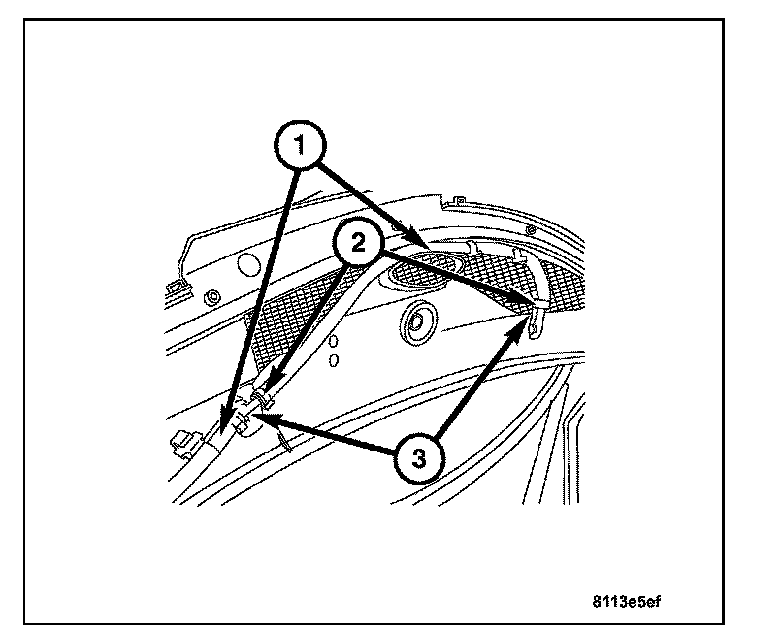 1
2
3
8113e5ef