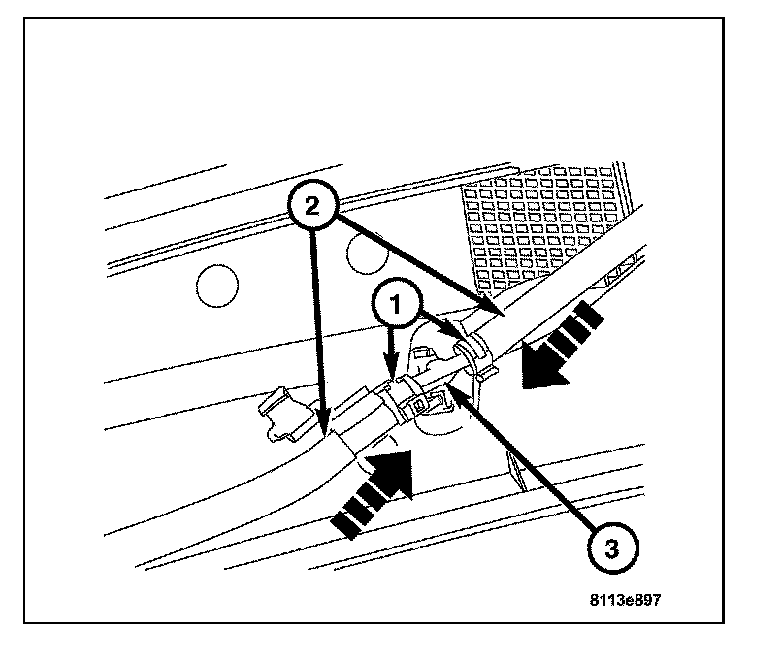 2
1
3
8113e897