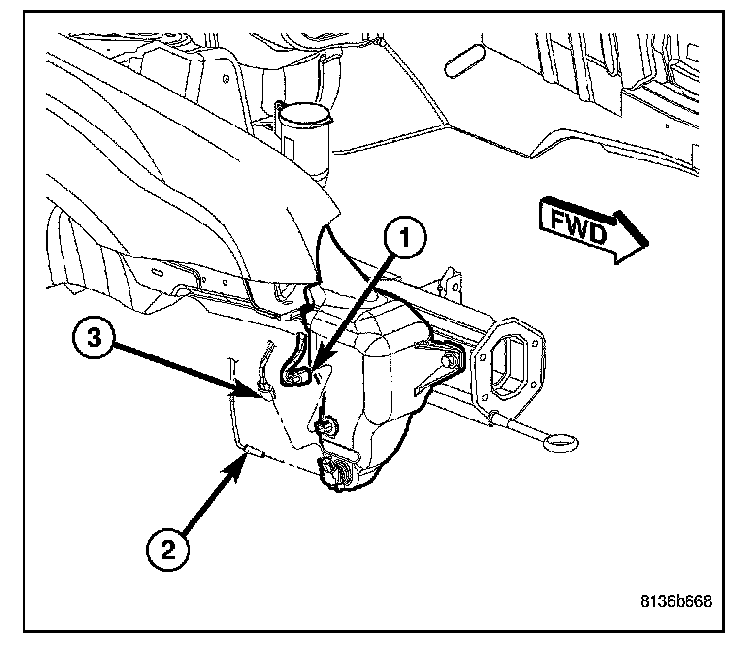 FWD
1
3
2
8136b668