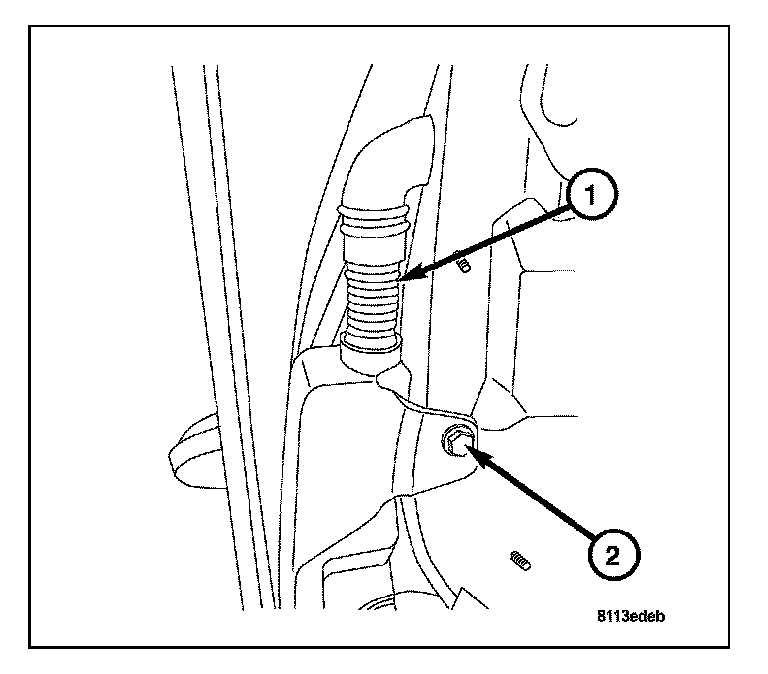 1
2
8113edeb