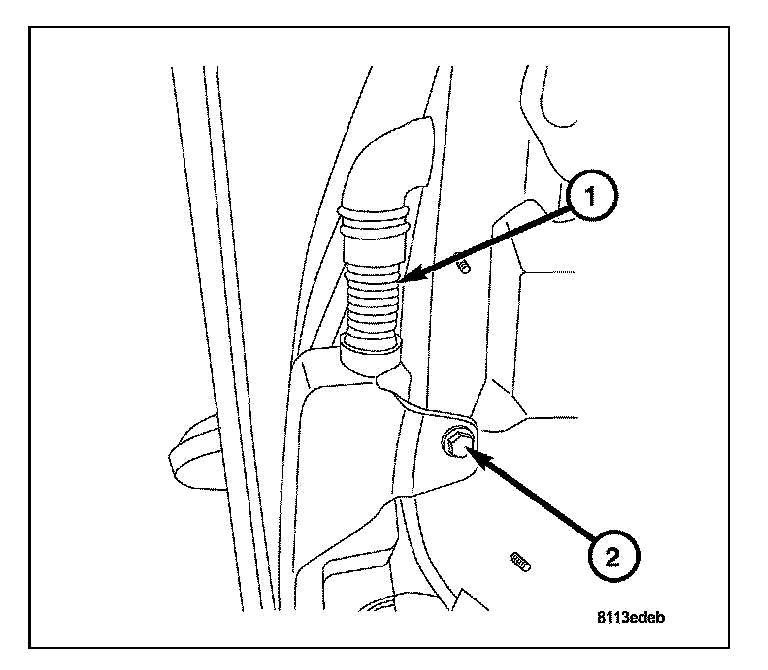 1

2

8113edeb