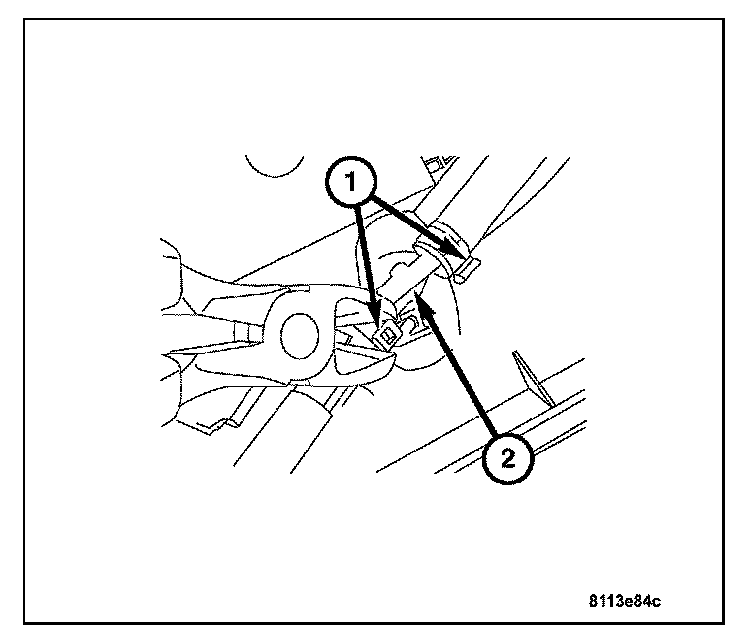 1
2
8113e84c