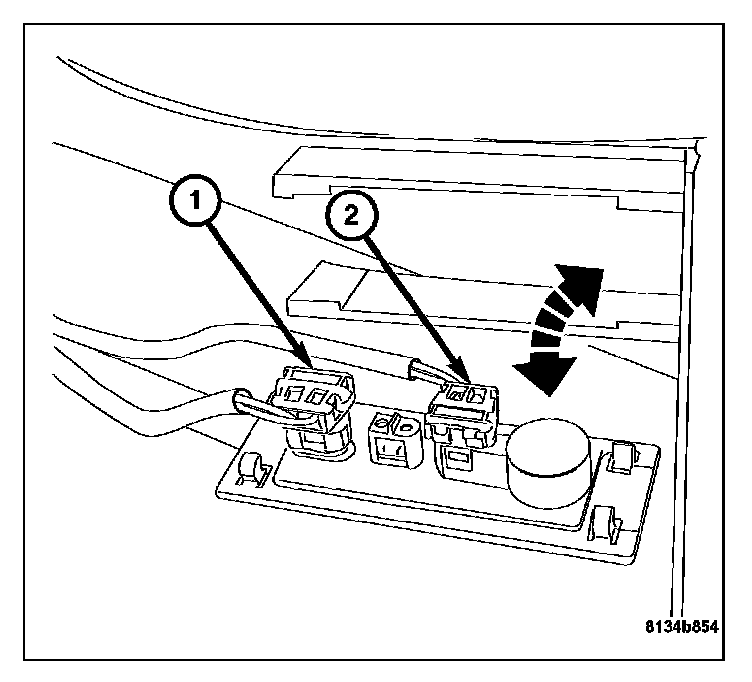 1

2

8134b854