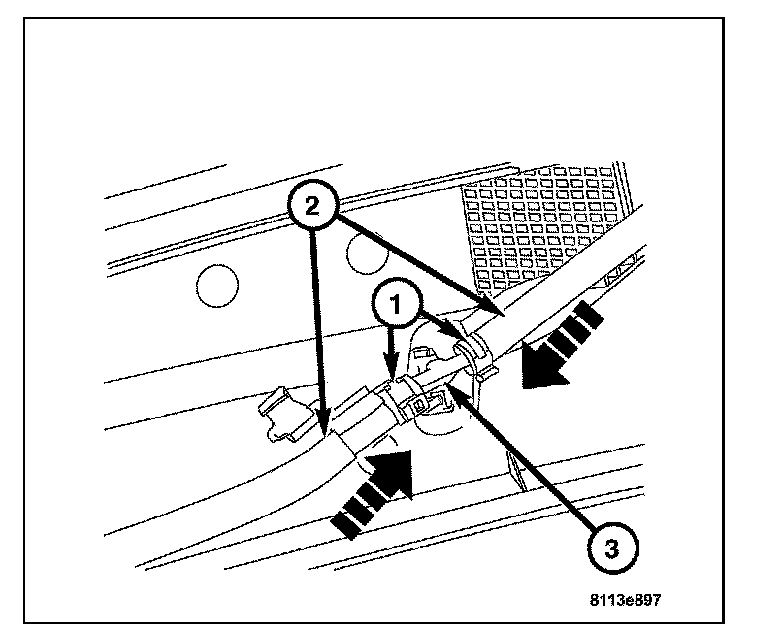 2
1
3
8113e897