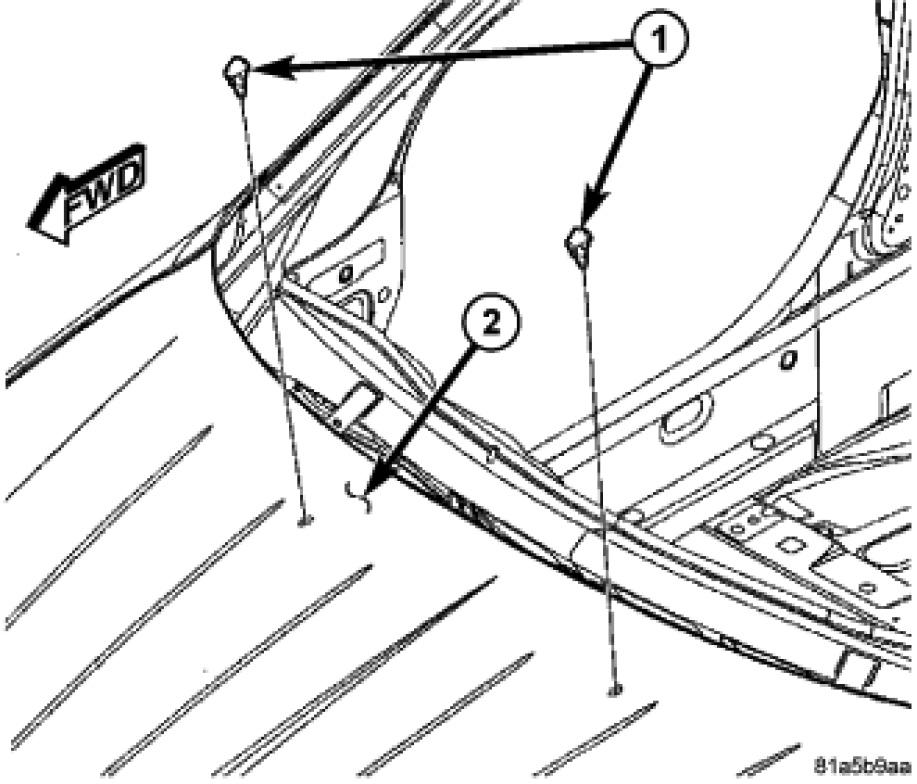 1

FWD

2

81a5b9aa