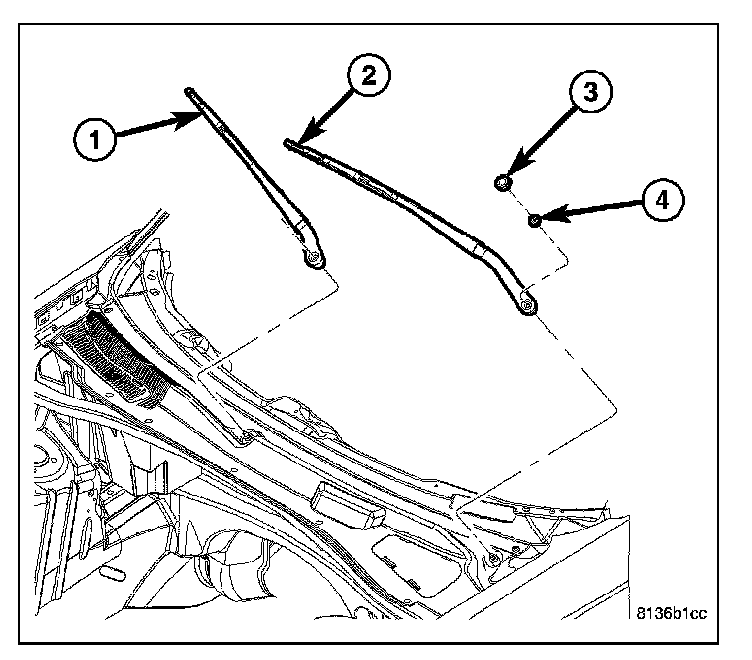 1
2
3
4
8136b1cc