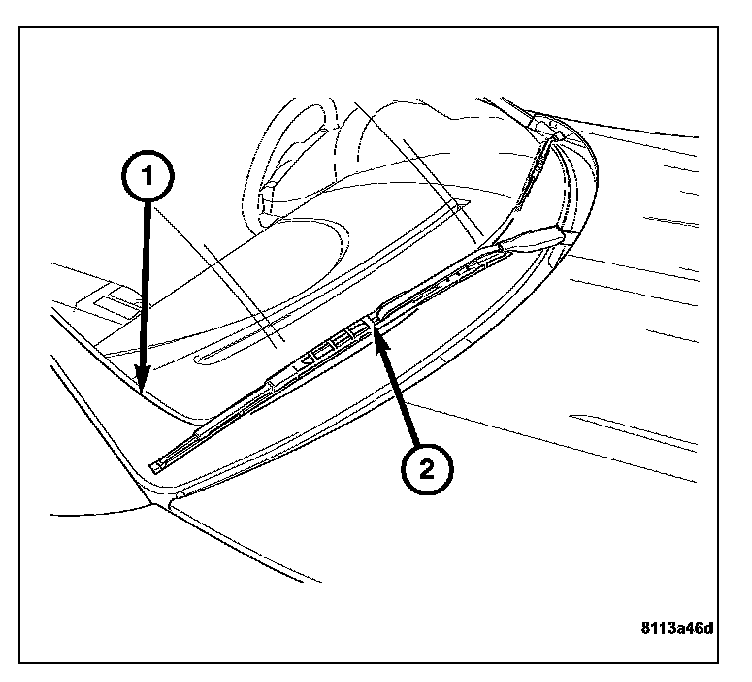 1
2
8113a46d