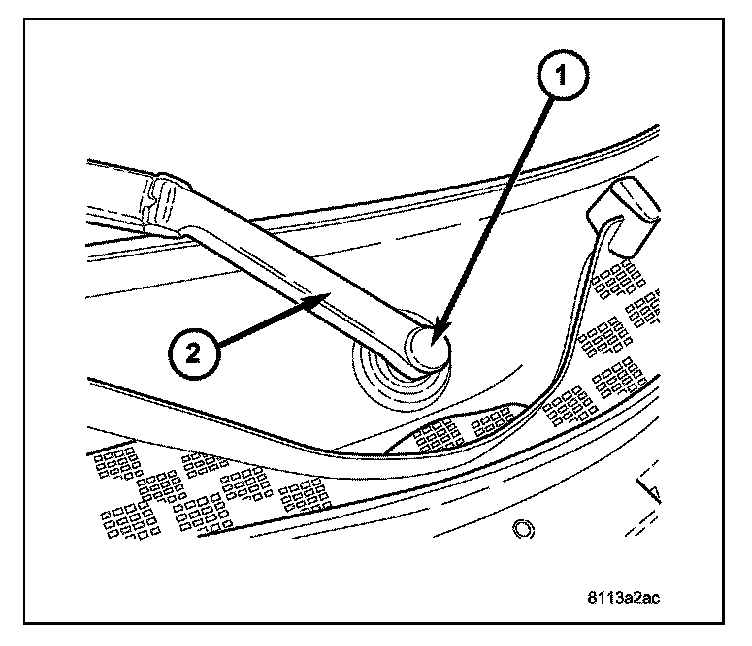 1

2

8113a2ac