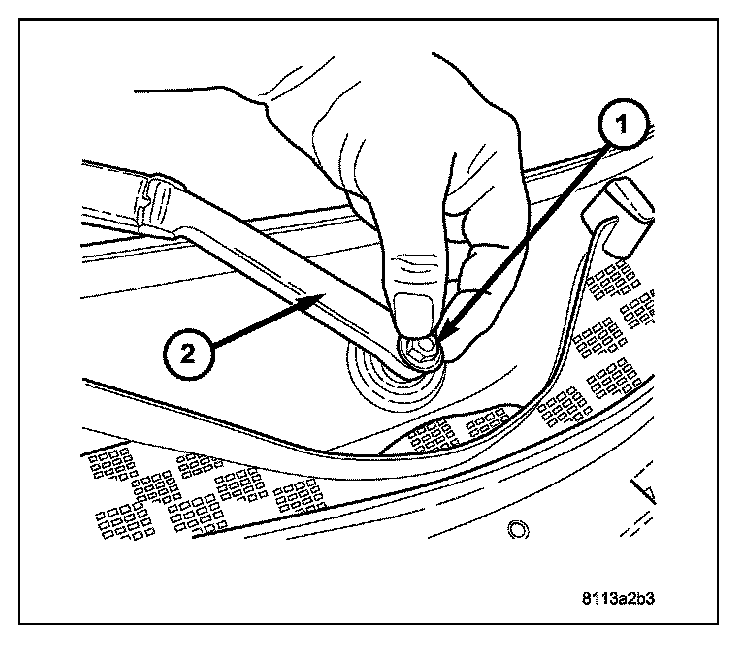 1
2
8113a2b3