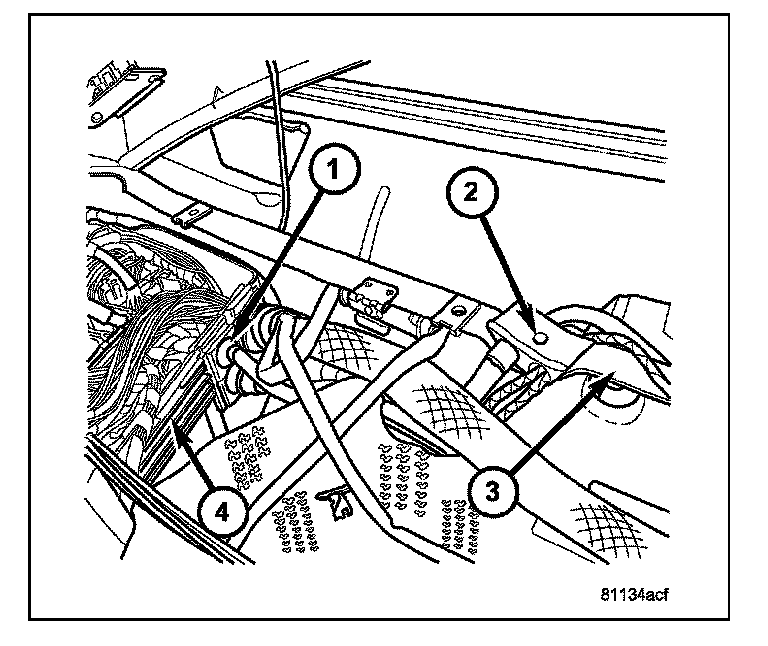 1
2
3
4
81134acf